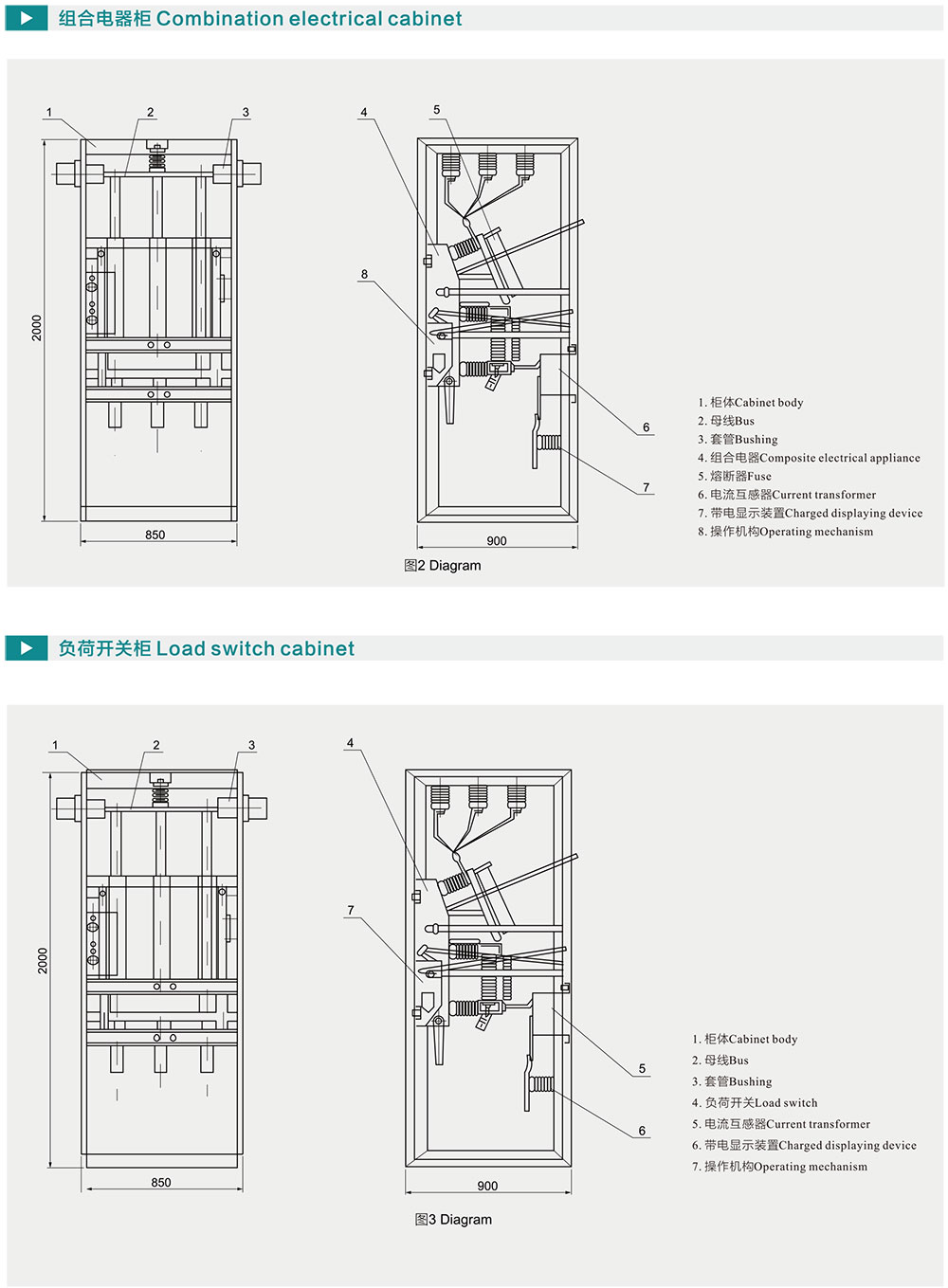 组合电器柜 Combination electrical cabinet

1
2
3
2000
850
4
5
8
6
7
900
图2 Diagram

1. 柜体Cabinet body
2. 母线Bus
3. 套管Bushing
4. 组合电器Composite electrical appliance
5. 熔断器Fuse
6. 电流互感器Current transformer
7. 带电显示装置Charged displaying device
8. 操作机构Operating mechanism

负荷开关柜 Load switch cabinet

1
2
3
2000
850
4
7
5
6
900
图3 Diagram

1. 柜体Cabinet body
2. 母线Bus
3. 套管Bushing
4. 负荷开关Load switch
5. 电流互感器Current transformer
6. 带电显示装置Charged displaying device
7. 操作机构Operating mechanism