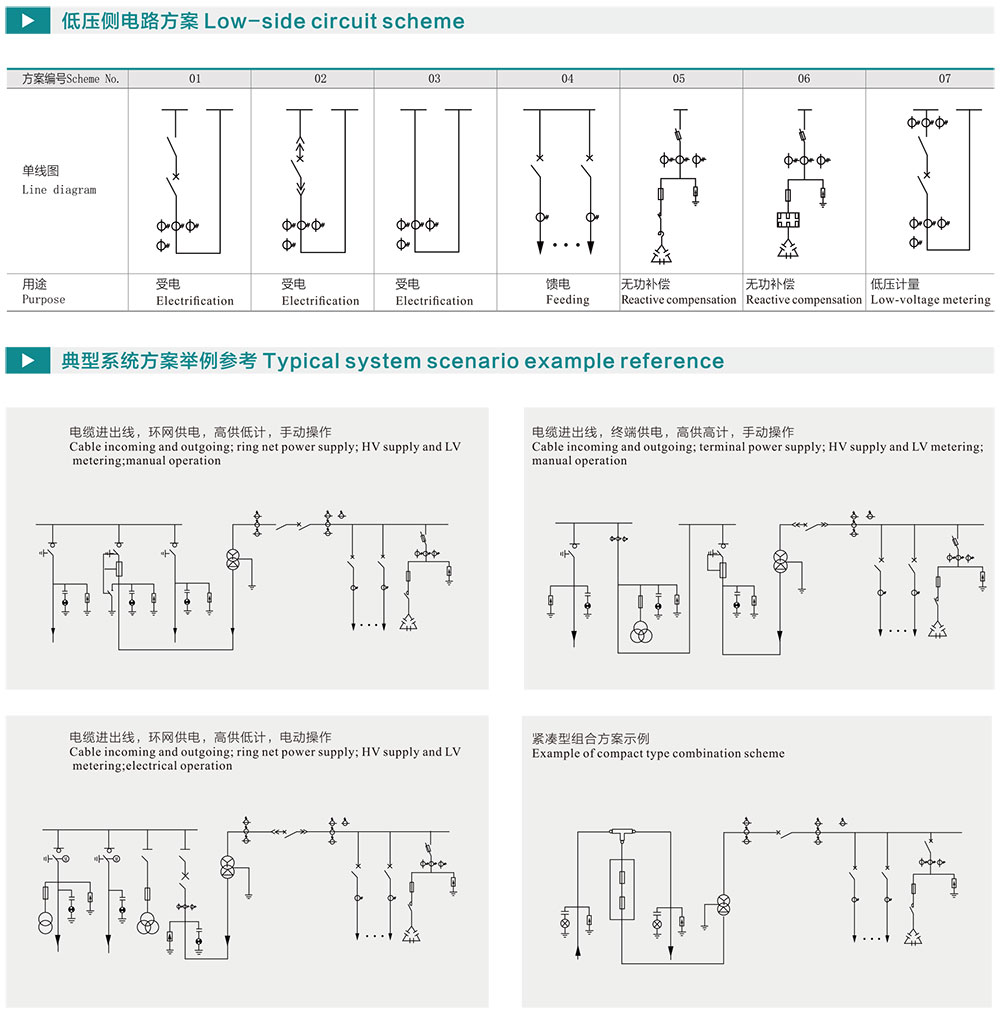 低压侧电路方案 Low-side circuit scheme

| 方案编号Scheme No. | 01 | 02 | 03 | 04 | 05 | 06 | 07 |
|---|---|---|---|---|---|---|---|
| 单线图 Line diagram | | | | | | | |
| 用途 Purpose | 受电 Electrification | 受电 Electrification | 受电 Electrification | 馈电 Feeding | 无功补偿 Reactive compensation | 无功补偿 Reactive compensation | 低压计量 Low-voltage metering |

典型系统方案举例参考 Typical system scenario example reference

电缆进出线，环网供电，高供低计，手动操作
Cable incoming and outgoing; ring net power supply; HV supply and LV metering;manual operation

电缆进出线，终端供电，高供高计，手动操作
Cable incoming and outgoing; terminal power supply; HV supply and LV metering; manual operation

电缆进出线，环网供电，高供低计，电动操作
Cable incoming and outgoing; ring net power supply; HV supply and LV metering;electrical operation

紧凑型组合方案示例
Example of compact type combination scheme